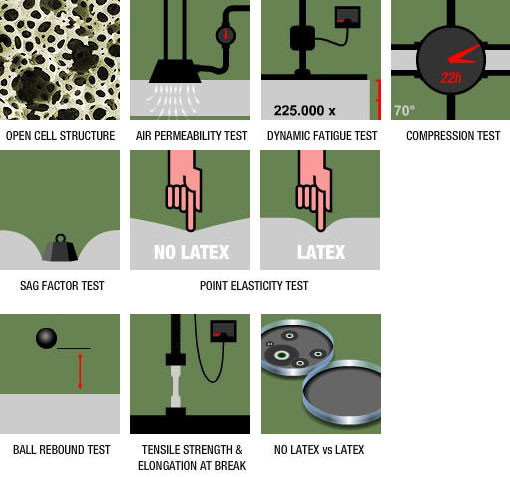 OPEN CELL STRUCTURE

AIR PERMEABILITY TEST

225.000 x

DYNAMIC FATIGUE TEST

22h

70°

COMPRESSION TEST

SAG FACTOR TEST

NO LATEX

LATEX

POINT ELASTICITY TEST

BALL REBOUND TEST

TENSILE STRENGTH & ELONGATION AT BREAK

NO LATEX vs LATEX